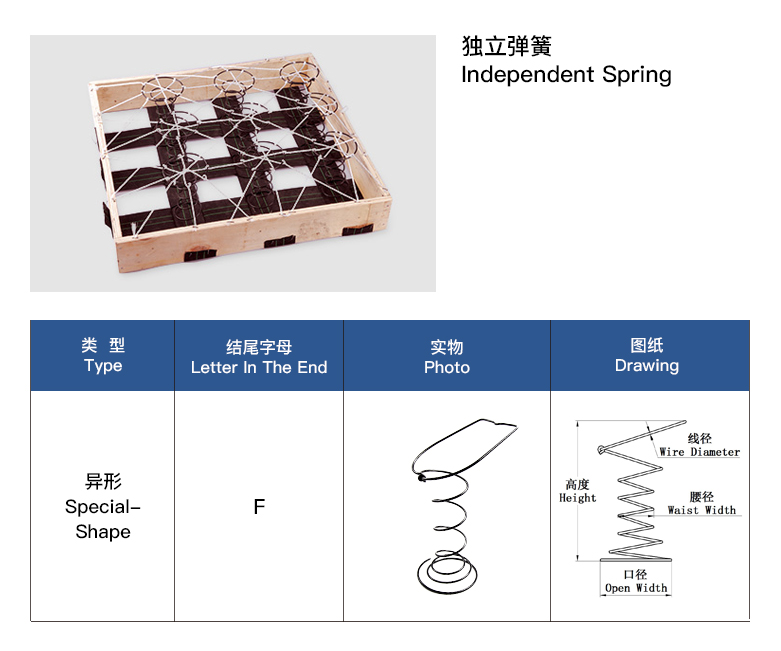 独立弹簧
Independent Spring

| 类 型 Type | 结尾字母 Letter In The End | 实物 Photo | 图纸 Drawing |
|---|---|---|---|
| 异形 Special-Shape | F | | 线径 Wire Diameter 高度 Height 腰径 Waist Width 口径 Open Width |